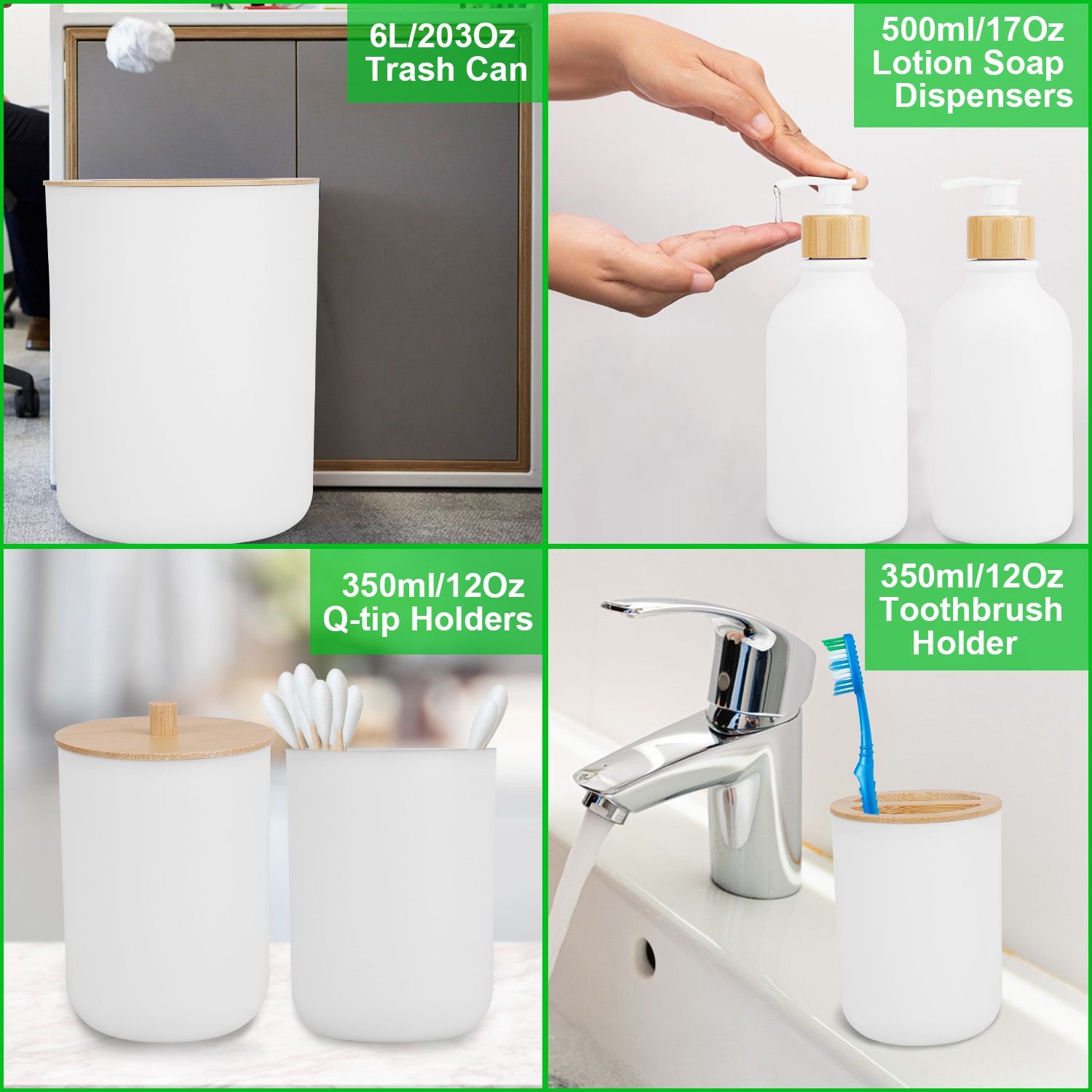 6L/203Oz
Trash Can

500ml/17Oz
Lotion Soap
Dispensers

350ml/12Oz
Q-tip Holders

350ml/12Oz
Toothbrush
Holder